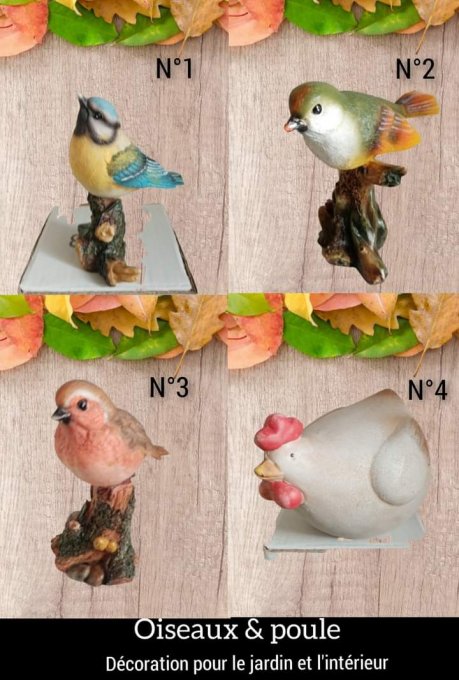 N°1

N°2

N°3

N°4

Oiseaux & poule

Décoration pour le jardin et l'intérieur